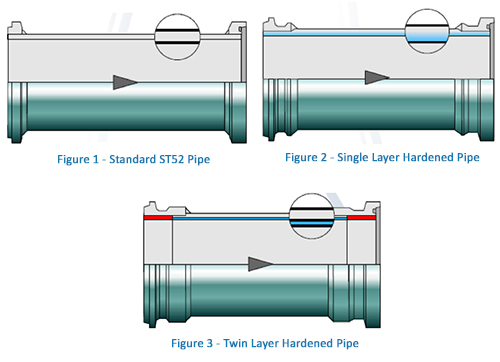 Figure 1 - Standard ST52 Pipe

Figure 2 - Single Layer Hardened Pipe

Figure 3 - Twin Layer Hardened Pipe